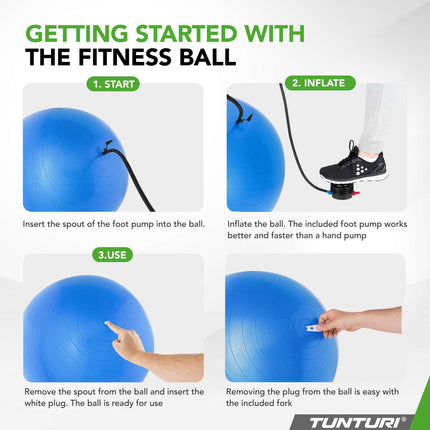 GETTING STARTED WITH
THE FITNESS BALL

1. START

Insert the spout of the foot pump into the ball.

2. INFLATE

Inflate the ball. The included foot pump works better and faster than a hand pump

3.USE

Remove the spout from the ball and insert the white plug. The ball is ready for use

Removing the plug from the ball is easy with the included fork

TUNTURI®