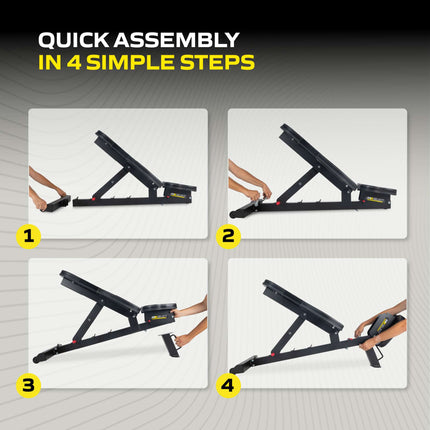 QUICK ASSEMBLY
IN 4 SIMPLE STEPS

1

2

3

4