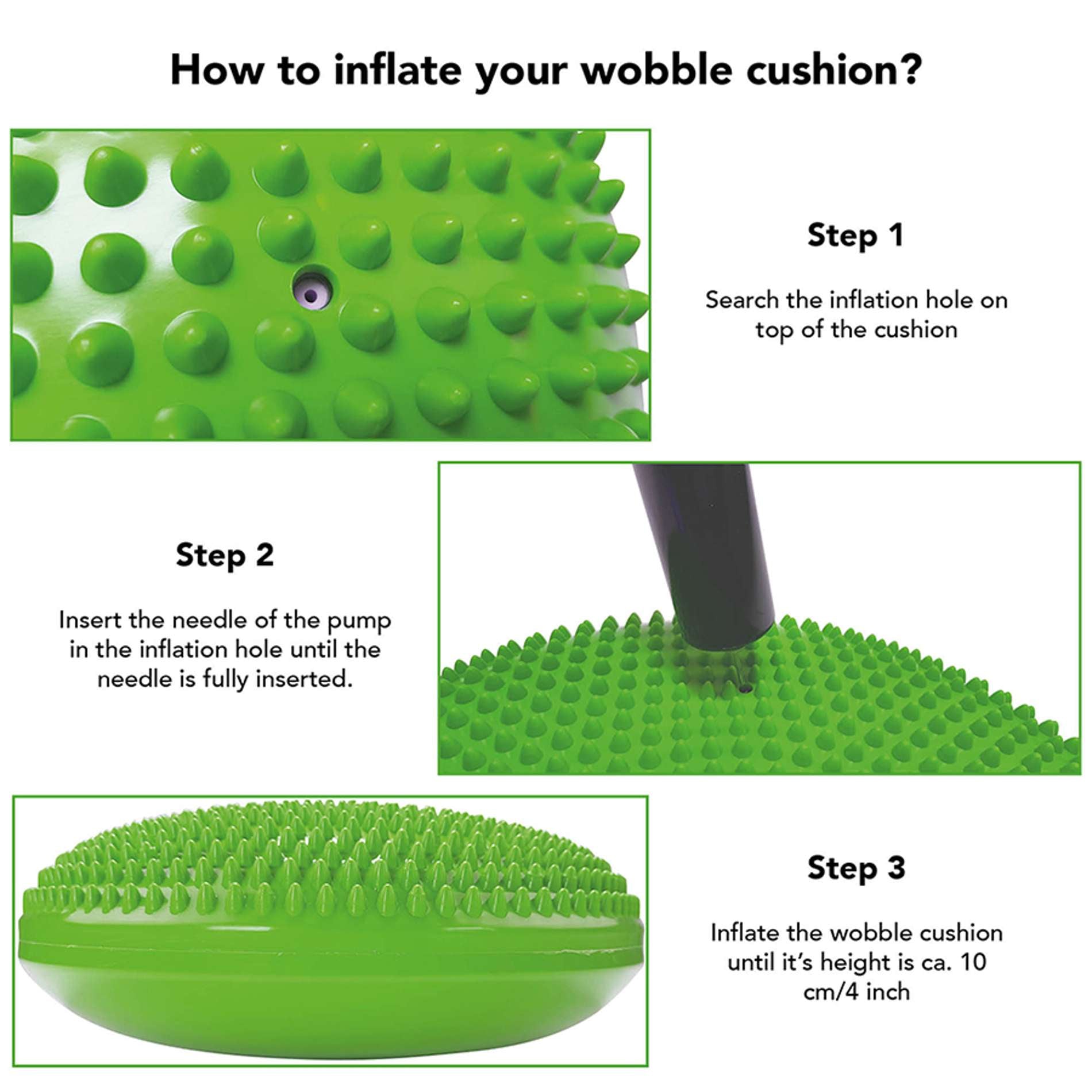 How to inflate your wobble cushion?

Step 1

Search the inflation hole on top of the cushion

Step 2

Insert the needle of the pump in the inflation hole until the needle is fully inserted.

Step 3

Inflate the wobble cushion until it's height is ca. 10 cm/4 inch