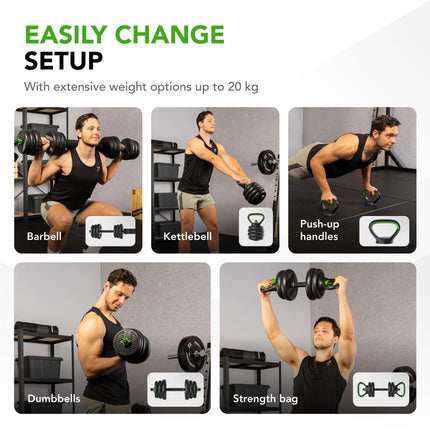 EASILY CHANGE
SETUP

With extensive weight options up to 20 kg

Barbell

Kettlebell

Push-up handles

Dumbbells

Strength bag