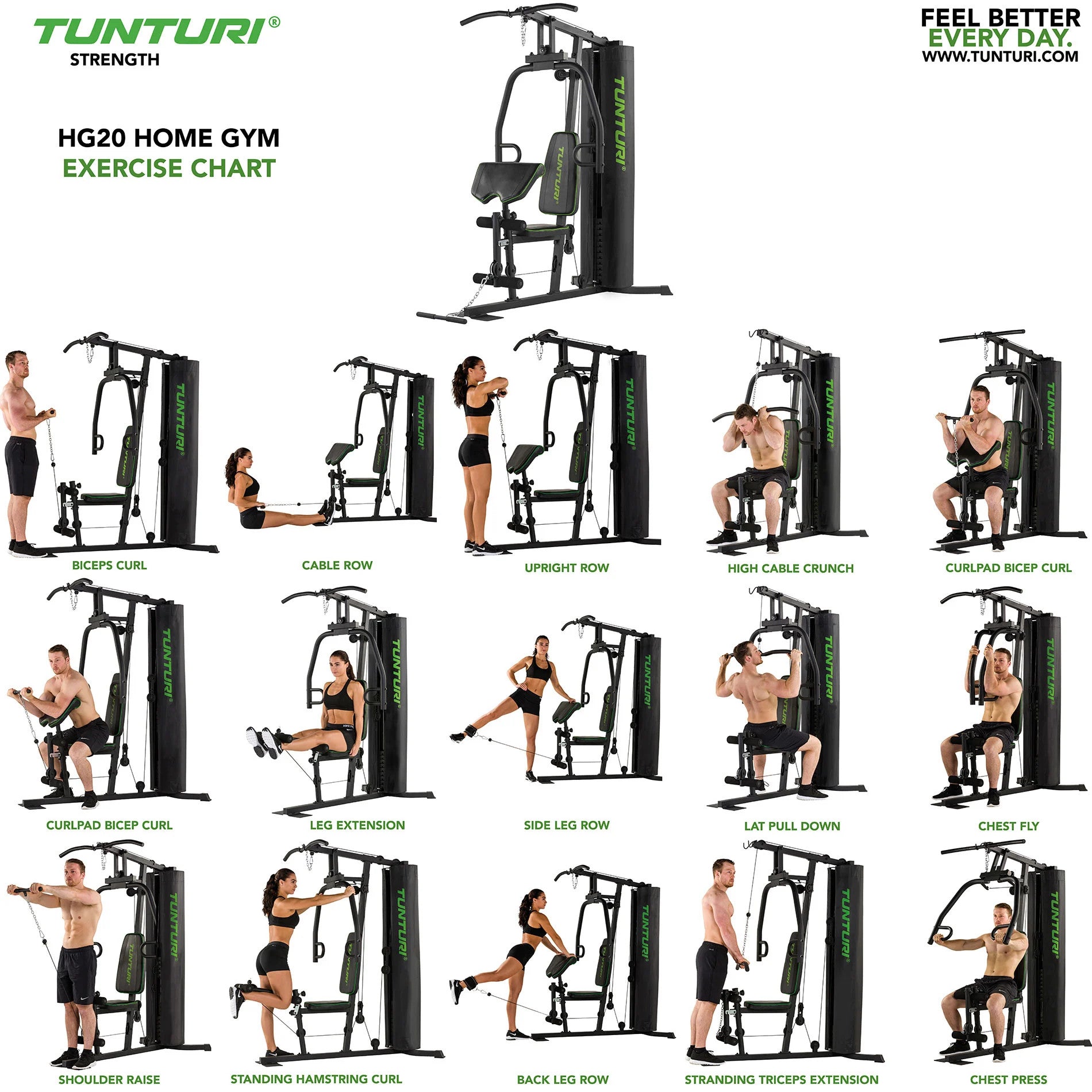 TUNTURI®
STRENGTH

FEEL BETTER
EVERY DAY.
WWW.TUNTURI.COM

HG20 HOME GYM
EXERCISE CHART

TUNTURI®

BICEPS CURL

CABLE ROW

UPRIGHT ROW

HIGH CABLE CRUNCH

CURLPAD BICEP CURL

CURLPAD BICEP CURL

LEG EXTENSION

SIDE LEG ROW

LAT PULL DOWN

CHEST FLY

SHOULDER RAISE

STANDING HAMSTRING CURL

BACK LEG ROW

STRANDING TRICEPS EXTENSION

CHEST PRESS