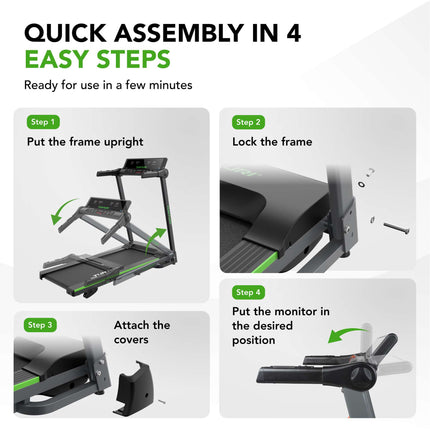 QUICK ASSEMBLY IN 4
EASY STEPS

Ready for use in a few minutes

Step 1
Put the frame upright

Step 2
Lock the frame

Step 3
Attach the covers

Step 4
Put the monitor in the desired position