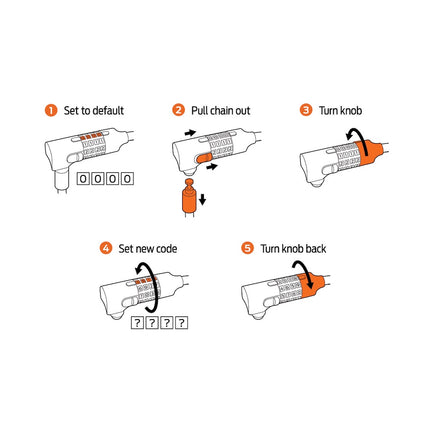 1 Set to default

0 0 0 0

2 Pull chain out

3 Turn knob

4 Set new code

? ? ? ?

5 Turn knob back