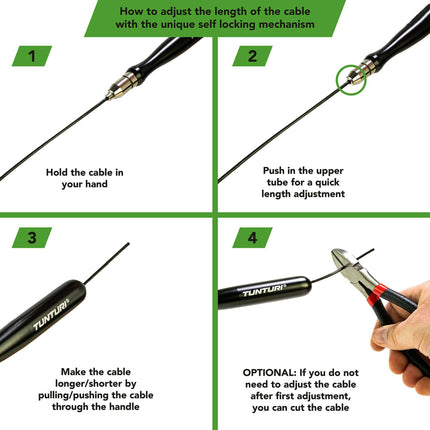 How to adjust the length of the cable with the unique self locking mechanism

1

Hold the cable in your hand

2

Push in the upper tube for a quick length adjustment

3

TUNTURI®

Make the cable longer/shorter by pulling/pushing the cable through the handle

4

TUNTURI®

OPTIONAL: If you do not need to adjust the cable after first adjustment, you can cut the cable