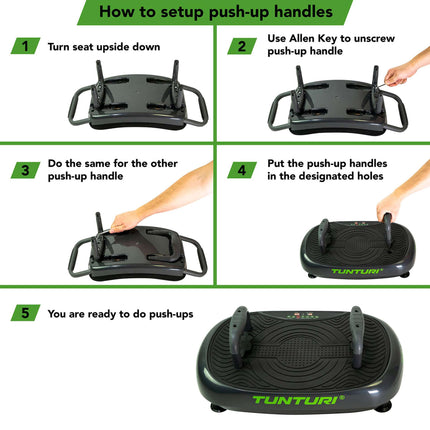 How to setup push-up handles

1 Turn seat upside down

2 Use Allen Key to unscrew push-up handle

3 Do the same for the other push-up handle

4 Put the push-up handles in the designated holes

TUNTURI®

5 You are ready to do push-ups

TUNTURI®