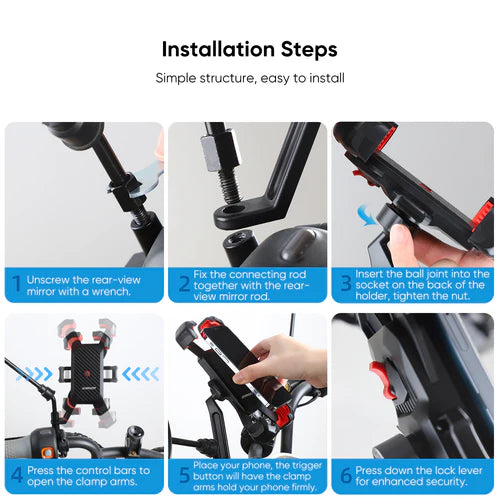 Installation Steps

Simple structure, easy to install

1 Unscrew the rear-view mirror with a wrench.

2 Fix the connecting rod together with the rear-view mirror rod.

3 Insert the ball joint into the socket on the back of the holder, tighten the nut.

4 Press the control bars to open the clamp arms.

5 Place your phone, the trigger button will have the clamp arms hold your phone firmly.

6 Press down the lock lever for enhanced security.