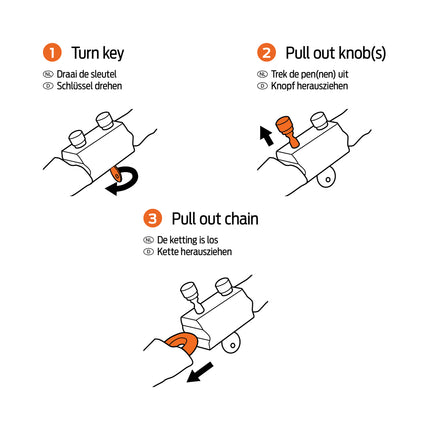 1 Turn key

NL Draai de sleutel
D Schlüssel drehen

2 Pull out knob(s)

NL Trek de pen(nen) uit
D Knopf herausziehen

3 Pull out chain

NL De ketting is los
D Kette herausziehen